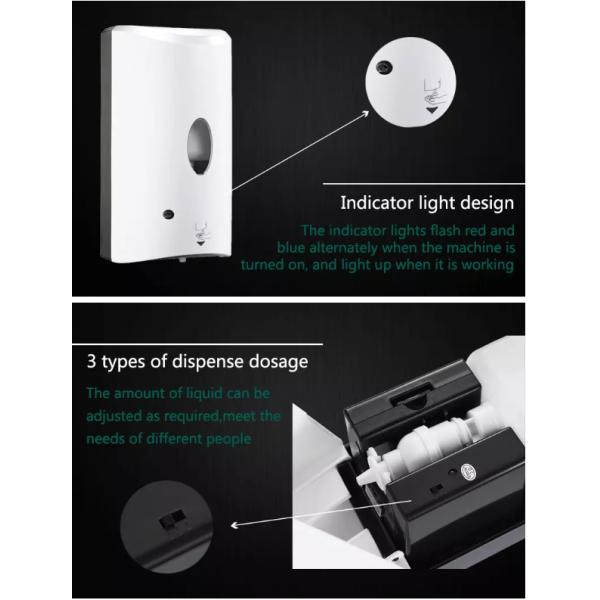 Indicator light design

The indicator lights flash red and blue alternately when the machine is turned on, and light up when it is working

3 types of dispense dosage

The amount of liquid can be adjusted as required,meet the needs of different people