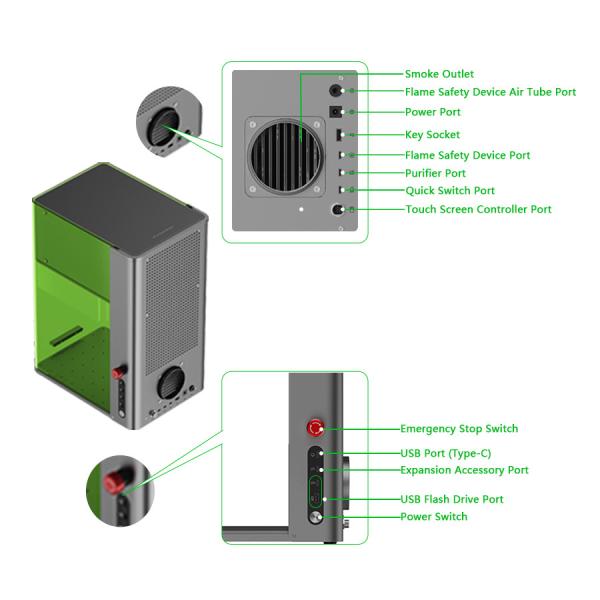 Smoke Outlet
Flame Safety Device Air Tube Port
Power Port
Key Socket
Flame Safety Device Port
Purifier Port
Quick Switch Port
Touch Screen Controller Port

Emergency Stop Switch
USB Port (Type-C)
Expansion Accessory Port
USB Flash Drive Port
Power Switch