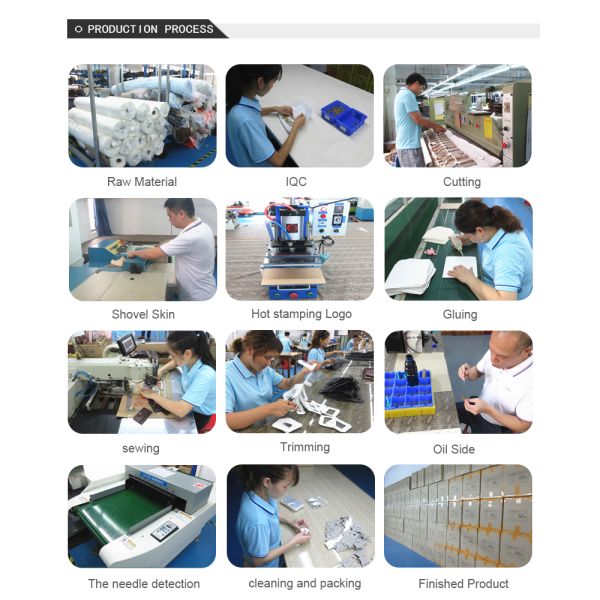 PRODUCTION PROCESS

Raw Material

IQC

Cutting

Shovel Skin

Hot stamping Logo

Gluing

sewing

Trimming

Oil Side

The needle detection

cleaning and packing

Finished Product