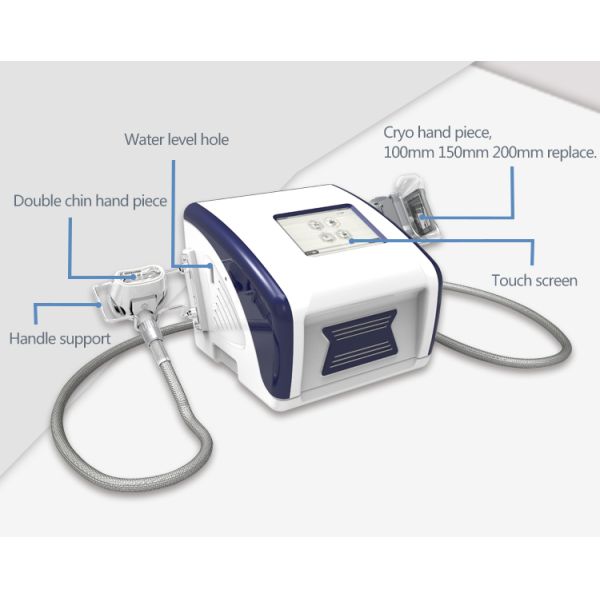 Water level hole

Cryo hand piece, 100mm 150mm 200mm replace.

Double chin hand piece

Touch screen

Handle support