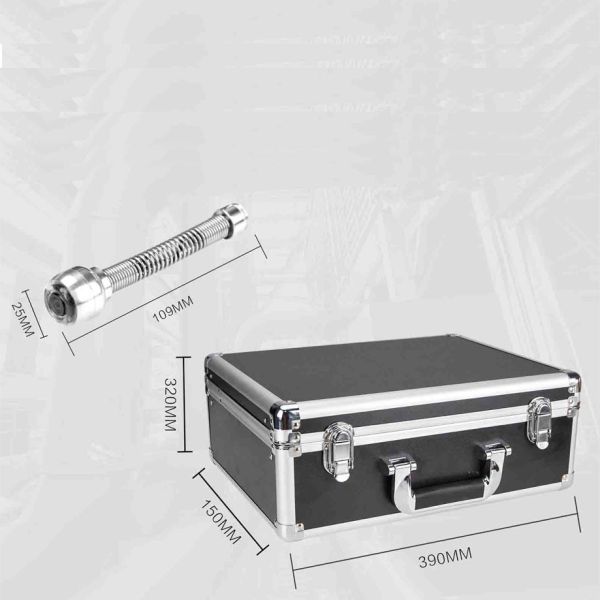 25MM

109MM

320MM

150MM

390MM