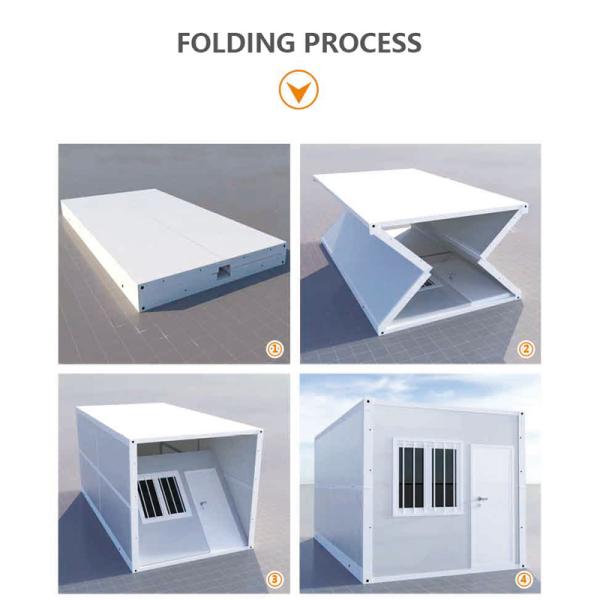 FOLDING PROCESS

①

②

③

④