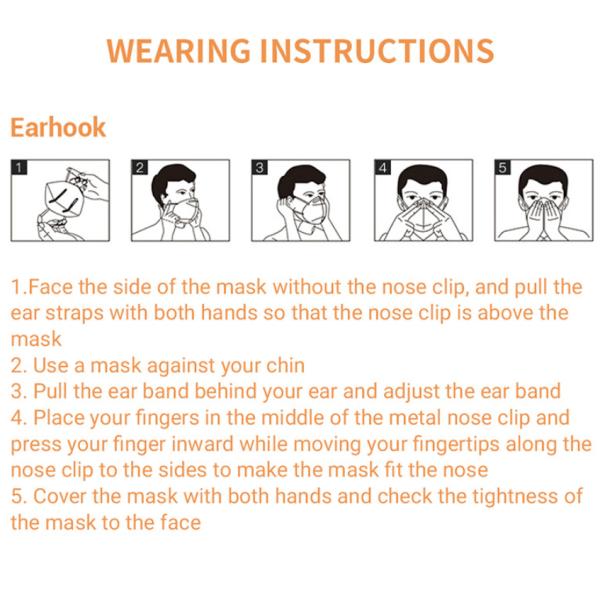 WEARING INSTRUCTIONS

Earhook

1

2

3

4

5

1.Face the side of the mask without the nose clip, and pull the ear straps with both hands so that the nose clip is above the mask
2. Use a mask against your chin
3. Pull the ear band behind your ear and adjust the ear band
4. Place your fingers in the middle of the metal nose clip and press your finger inward while moving your fingertips along the nose clip to the sides to make the mask fit the nose
5. Cover the mask with both hands and check the tightness of the mask to the face