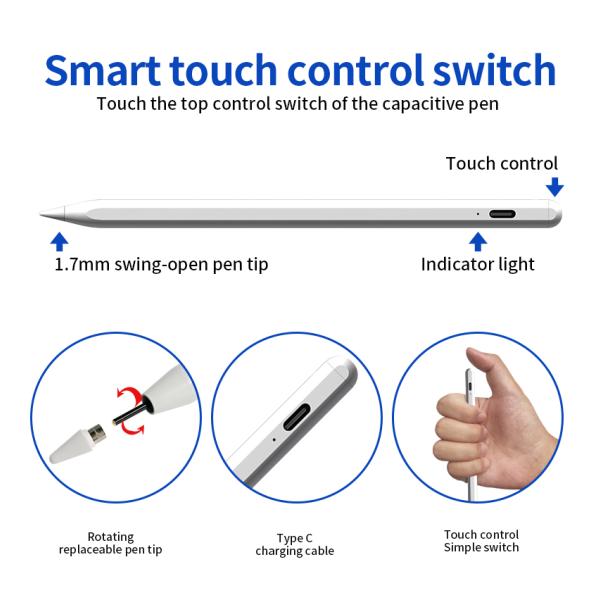 Smart touch control switch

Touch the top control switch of the capacitive pen

Touch control

1.7mm swing-open pen tip

Indicator light

Rotating
replaceable pen tip

Type C
charging cable

Touch control
Simple switch