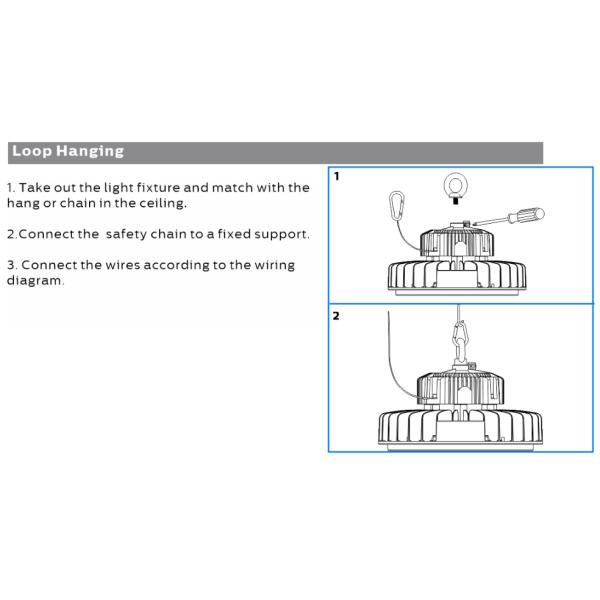 Loop Hanging

1. Take out the light fixture and match with the hang or chain in the ceiling.

2.Connect the safety chain to a fixed support.

3. Connect the wires according to the wiring diagram.

1

2