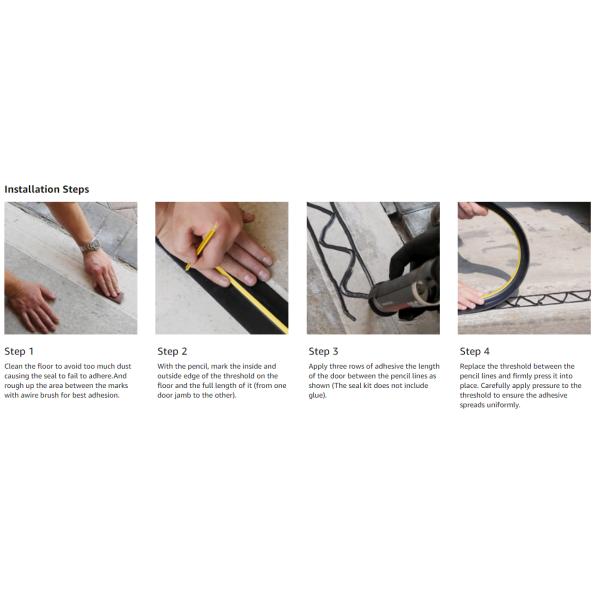 Installation Steps

Step 1
Clean the floor to avoid too much dust causing the seal to fail to adhere.And rough up the area between the marks with awire brush for best adhesion.

Step 2
With the pencil, mark the inside and outside edge of the threshold on the floor and the full length of it (from one door jamb to the other).

Step 3
Apply three rows of adhesive the length of the door between the pencil lines as shown (The seal kit does not include glue).

Step 4
Replace the threshold between the pencil lines and firmly press it into place. Carefully apply pressure to the threshold to ensure the adhesive spreads uniformly.