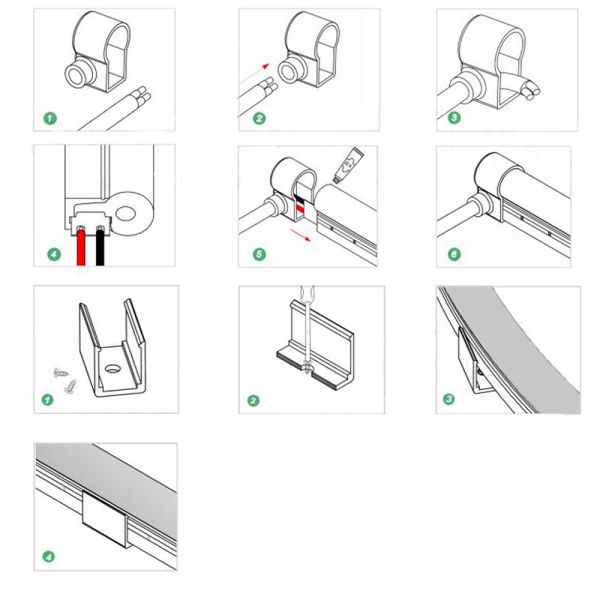 1

2

3

4

5

6

1

2

3

4