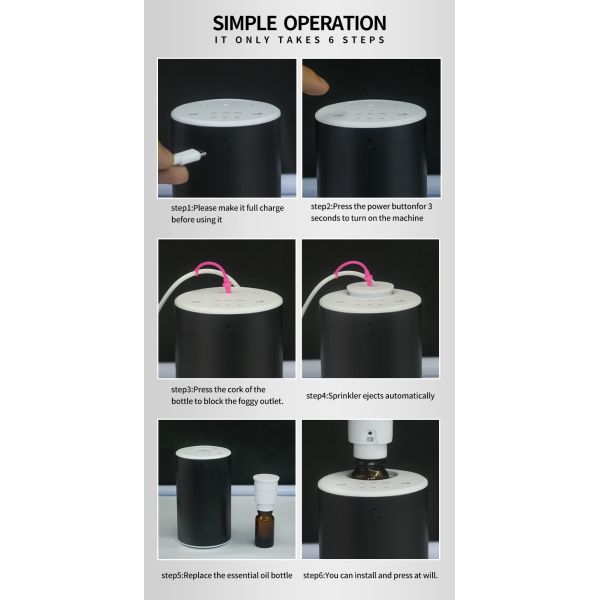 SIMPLE OPERATION
IT ONLY TAKES 6 STEPS

step1:Please make it full charge before using it

step2:Press the power buttonfor 3 seconds to turn on the machine

step3:Press the cork of the bottle to block the foggy outlet.

step4:Sprinkler ejects automatically

step5:Replace the essential oil bottle

step6:You can install and press at will.