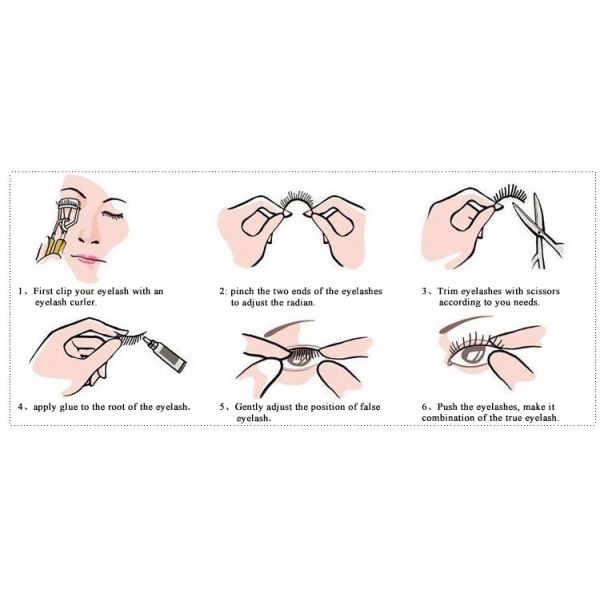 1、First clip your eyelash with an eyelash curler.

2: pinch the two ends of the eyelashes to adjust the radian.

3、Trim eyelashes with scissors according to you needs.

4、apply glue to the root of the eyelash.

5、Gently adjust the position of false eyelash.

6、Push the eyelashes, make it combination of the true eyelash.