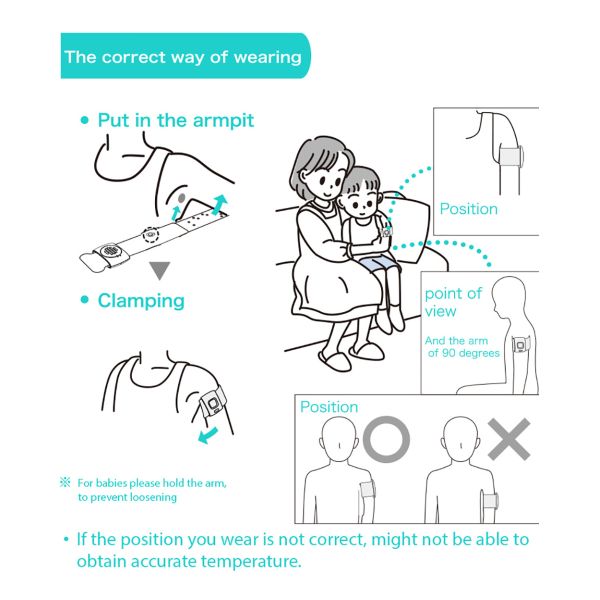 The correct way of wearing

• Put in the armpit

• Clamping

※ For babies please hold the arm, to prevent loosening

Position

point of view

And the arm of 90 degrees

Position

• If the position you wear is not correct, might not be able to obtain accurate temperature.