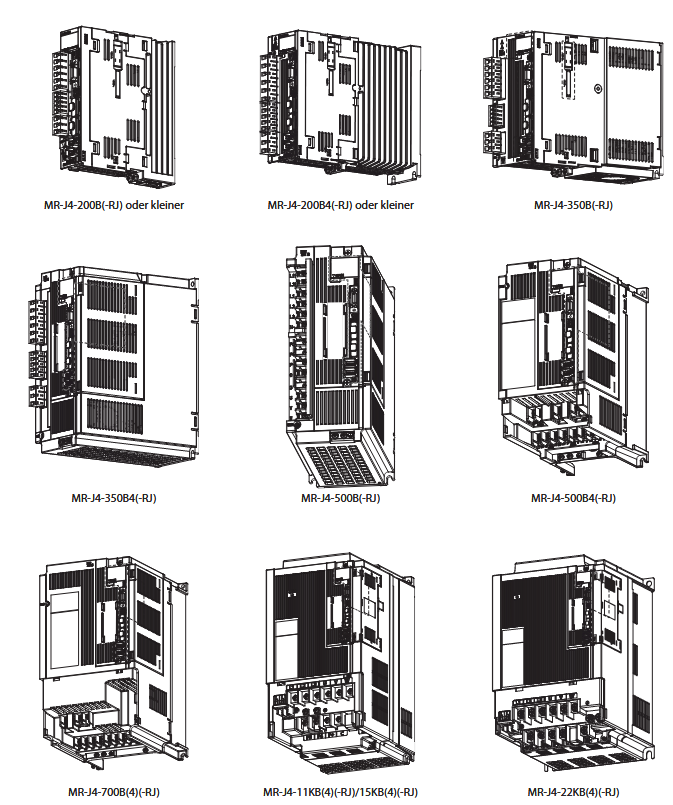 MR-J4-200B(-RJ) oder kleiner

MR-J4-200B4(-RJ) oder kleiner

MR-J4-350B(-RJ)

MR-J4-350B4(-RJ)

MR-J4-500B(-RJ)

MR-J4-500B4(-RJ)

MR-J4-700B(4)(-RJ)

MR-J4-11KB(4)(-RJ)/15KB(4)(-RJ)

MR-J4-22KB(4)(-RJ)