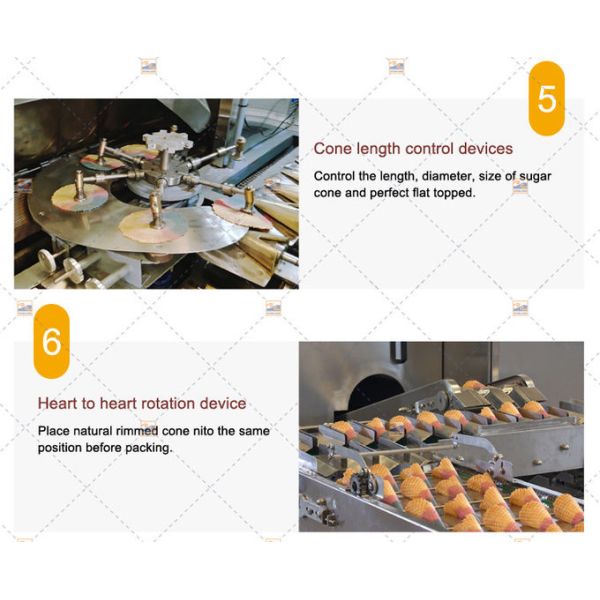 5

Cone length control devices

Control the length, diameter, size of sugar cone and perfect flat topped.

6

Heart to heart rotation device

Place natural rimmed cone nito the same position before packing.