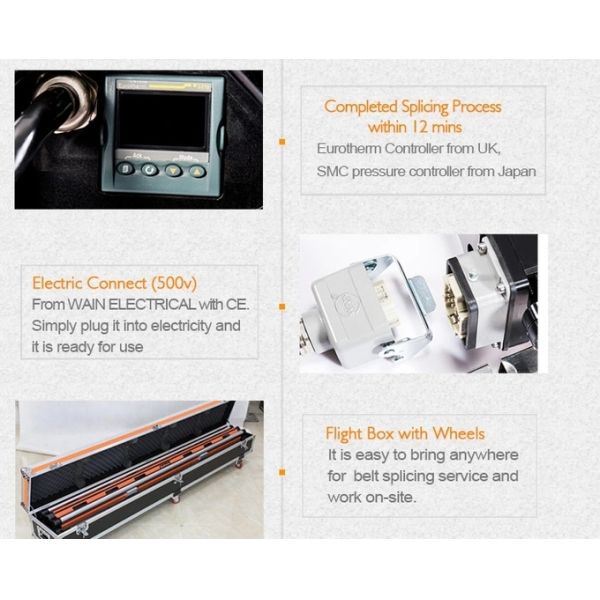 Completed Splicing Process within 12 mins
Eurotherm Controller from UK,
SMC pressure controller from Japan

Electric Connect (500v)
From WAIN ELECTRICAL with CE.
Simply plug it into electricity and it is ready for use

Flight Box with Wheels
It is easy to bring anywhere for belt splicing service and work on-site.