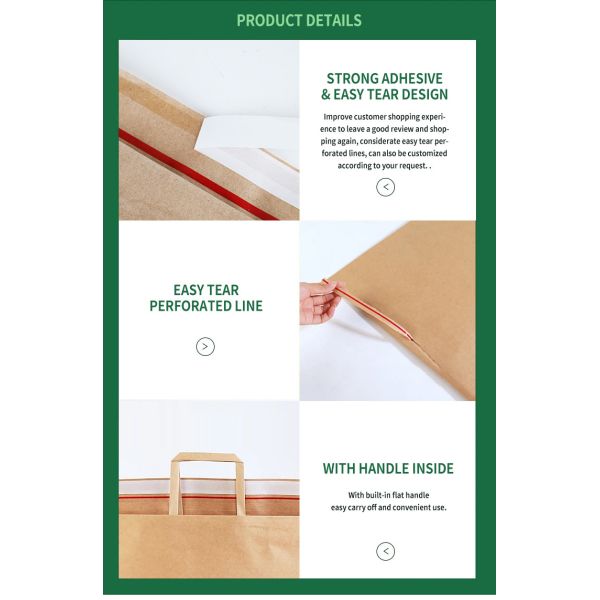 PRODUCT DETAILS

STRONG ADHESIVE & EASY TEAR DESIGN

Improve customer shopping experience to leave a good review and shopping again, considerate easy tear perforated lines, can also be customized according to your request. .

<

EASY TEAR PERFORATED LINE

>

WITH HANDLE INSIDE

With built-in flat handle easy carry off and convenient use.

<