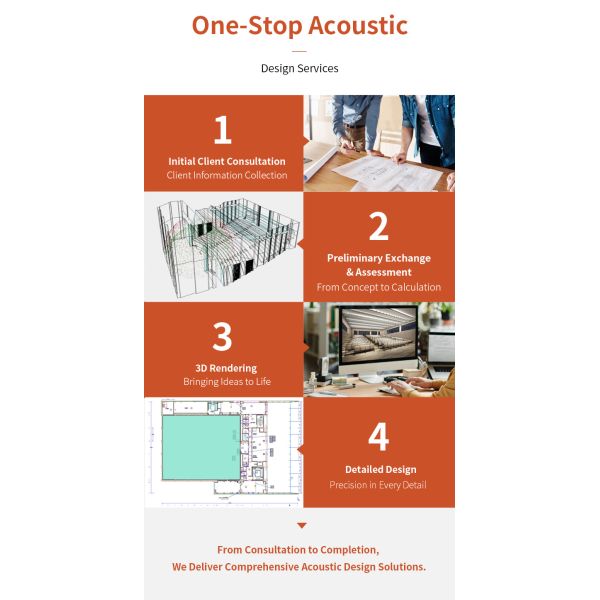 One-Stop Acoustic

Design Services

1

Initial Client Consultation
Client Information Collection

2

Preliminary Exchange & Assessment
From Concept to Calculation

3

3D Rendering
Bringing Ideas to Life

4

Detailed Design
Precision in Every Detail

From Consultation to Completion,
We Deliver Comprehensive Acoustic Design Solutions.