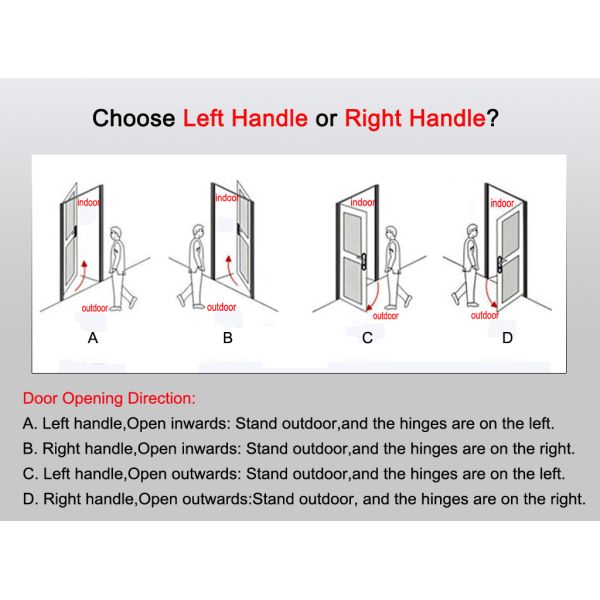 Choose Left Handle or Right Handle?

indoor
outdoor
A

indoor
outdoor
B

indoor
outdoor
C

indoor
outdoor
D

Door Opening Direction:
A. Left handle,Open inwards: Stand outdoor,and the hinges are on the left.
B. Right handle,Open inwards: Stand outdoor,and the hinges are on the right.
C. Left handle,Open outwards: Stand outdoor,and the hinges are on the left.
D. Right handle,Open outwards:Stand outdoor, and the hinges are on the right.