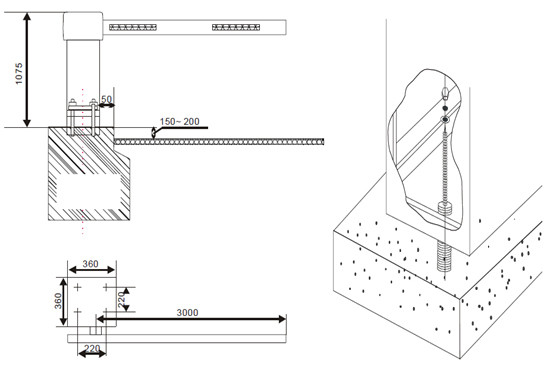 1075

50

150~ 200

360

360

220

3000

220