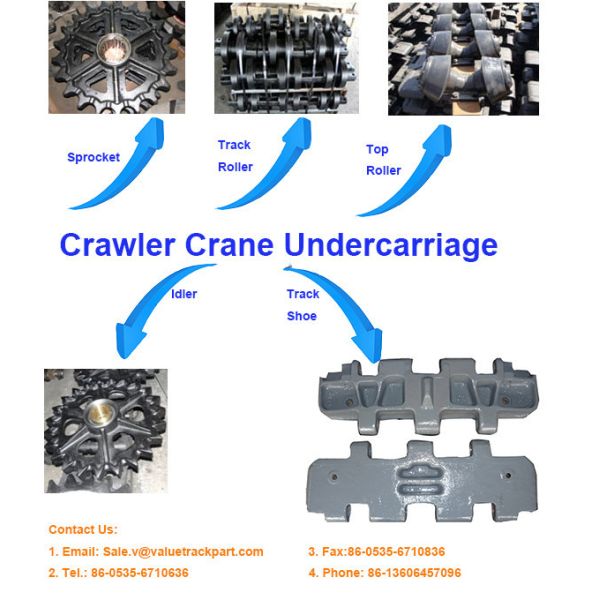 Sprocket

Track
Roller

Top
Roller

Crawler Crane Undercarriage

Idler

Track
Shoe

Contact Us:
1. Email: Sale.v@valuetrackpart.com
2. Tel.: 86-0535-6710636

3. Fax:86-0535-6710836
4. Phone: 86-13606457096