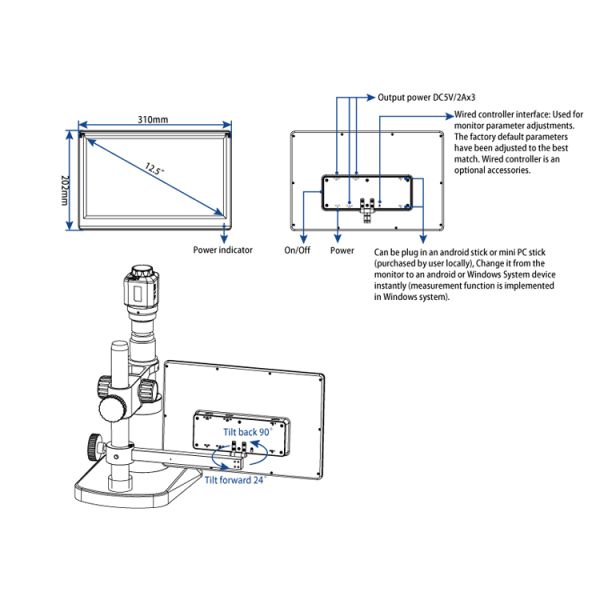 310mm

202mm

12.5"

Power indicator

Output power DC5V/2Ax3

Wired controller interface: Used for monitor parameter adjustments. The factory default parameters have been adjusted to the best match. Wired controller is an optional accessories.

On/Off

Power

Can be plug in an android stick or mini PC stick (purchased by user locally), Change it from the monitor to an android or Windows System device instantly (measurement function is implemented in Windows system).

Tilt back 90°

Tilt forward 24°